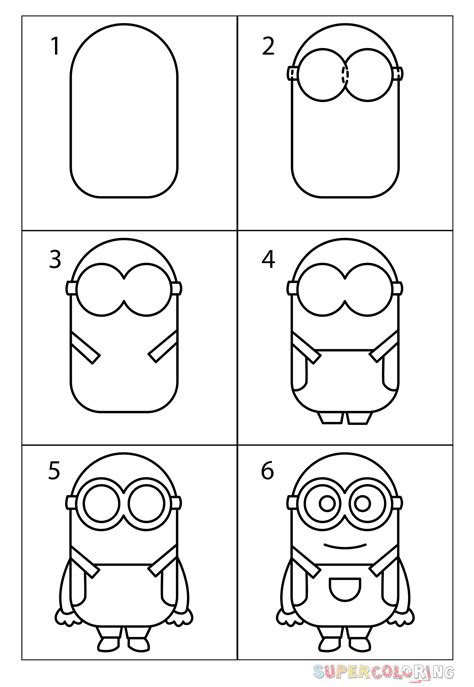 1

2

3

4

5

6

SUPERCOLORING