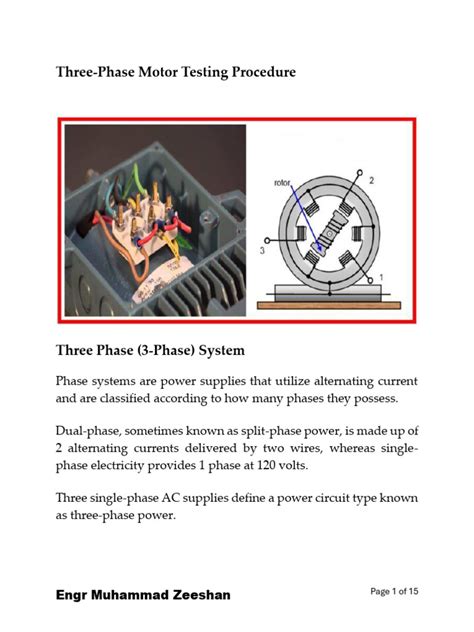 Three-Phase Motor Testing Procedure

rotor

2

3

1

Three Phase (3-Phase) System

Phase systems are power supplies that utilize alternating current and are classified according to how many phases they possess.

Dual-phase, sometimes known as split-phase power, is made up of 2 alternating currents delivered by two wires, whereas single-phase electricity provides 1 phase at 120 volts.

Three single-phase AC supplies define a power circuit type known as three-phase power.

Engr Muhammad Zeeshan

Page 1 of 15