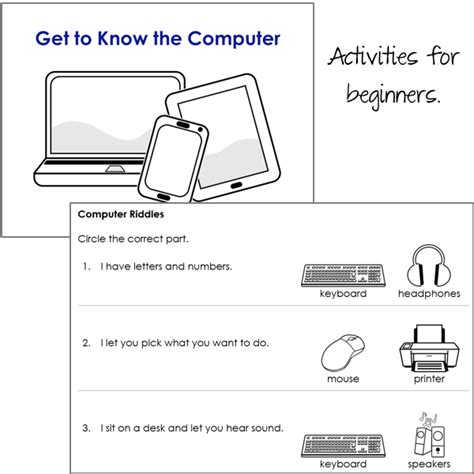 Get to Know the Computer

Activities for beginners.

Computer Riddles

Circle the correct part.

1. I have letters and numbers.

keyboard headphones

2. I let you pick what you want to do.

mouse printer

3. I sit on a desk and let you hear sound.

keyboard speakers