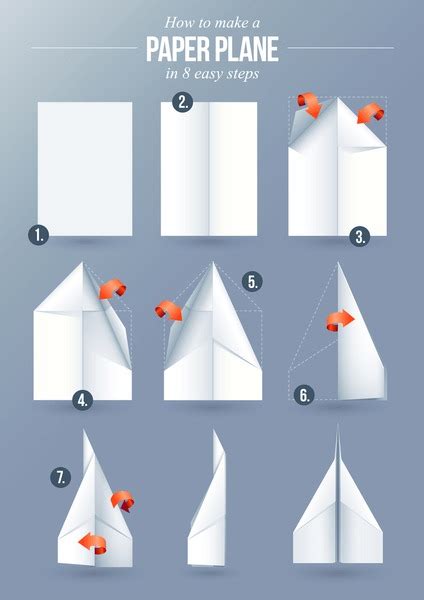 How to make a
PAPER PLANE
in 8 easy steps

1.

2.

3.

4.

5.

6.

7.