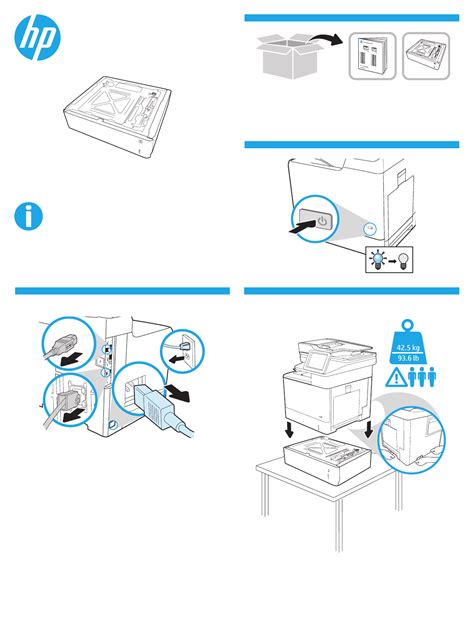 hp

42.5 kg
93.6 lb