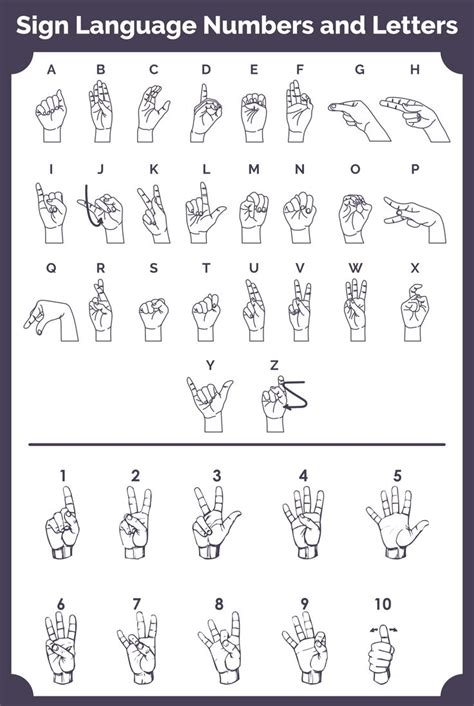 Sign Language Numbers and Letters

A B C D E F G H

I J K L M N O P

Q R S T U V W X

Y Z

1 2 3 4 5

6 7 8 9 10