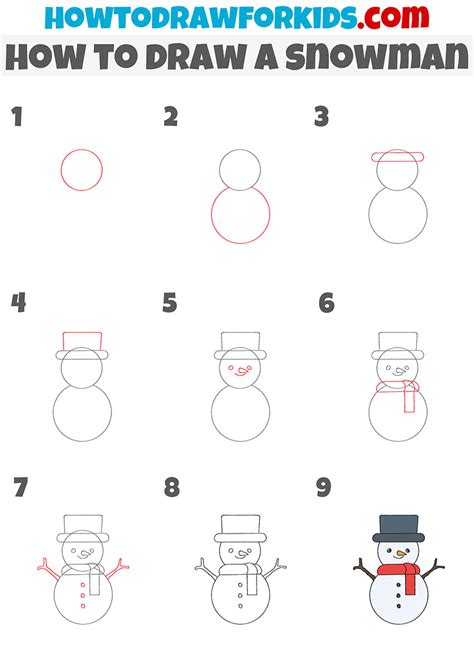 HOWTODRAWFORKIDS.com
HOW TO DRAW A SNOWMAN

1

2

3

4

5

6

7

8

9