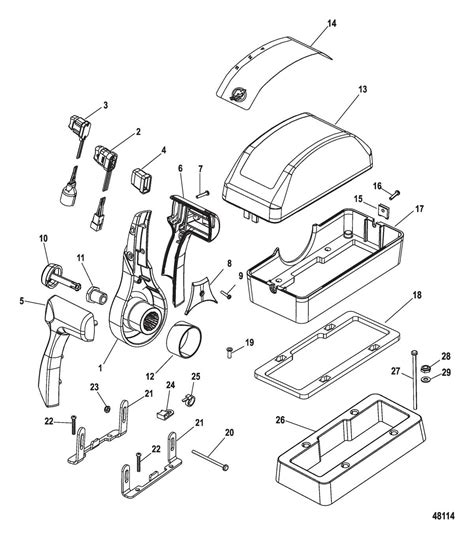 14
13
3
2
4
6
7
16
15
17
10
11
8
9
5
18
1
12
19
28
27
29
23
21
24
25
22
21
20
26
22
48114