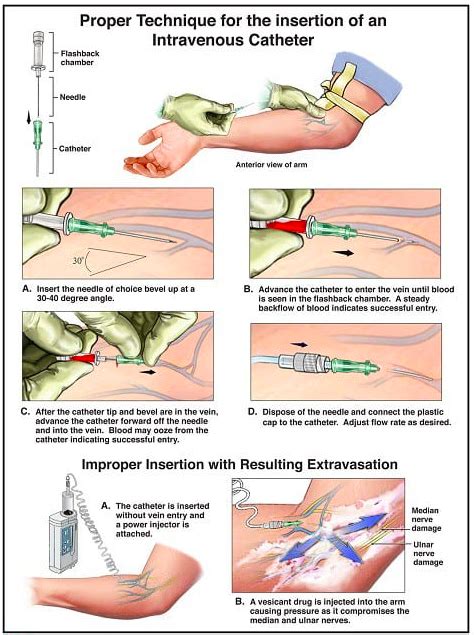 Proper Technique for the insertion of an Intravenous Catheter

Flashback chamber

Needle

Catheter

Anterior view of arm

30°

A. Insert the needle of choice bevel up at a 30-40 degree angle.

B. Advance the catheter to enter the vein until blood is seen in the flashback chamber. A steady backflow of blood indicates successful entry.

C. After the catheter tip and bevel are in the vein, advance the catheter forward off the needle and into the vein. Blood may ooze from the catheter indicating successful entry.

D. Dispose of the needle and connect the plastic cap to the catheter. Adjust flow rate as desired.

Improper Insertion with Resulting Extravasation

A. The catheter is inserted without vein entry and a power injector is attached.

Median nerve damage

Ulnar nerve damage

B. A vesicant drug is injected into the arm causing pressure as it compromises the median and ulnar nerves.