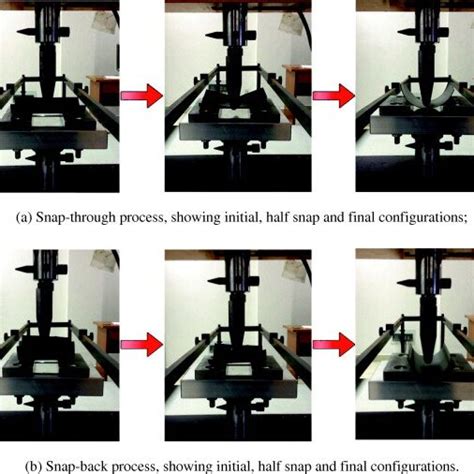 (a) Snap-through process, showing initial, half snap and final configurations;

(b) Snap-back process, showing initial, half snap and final configurations.