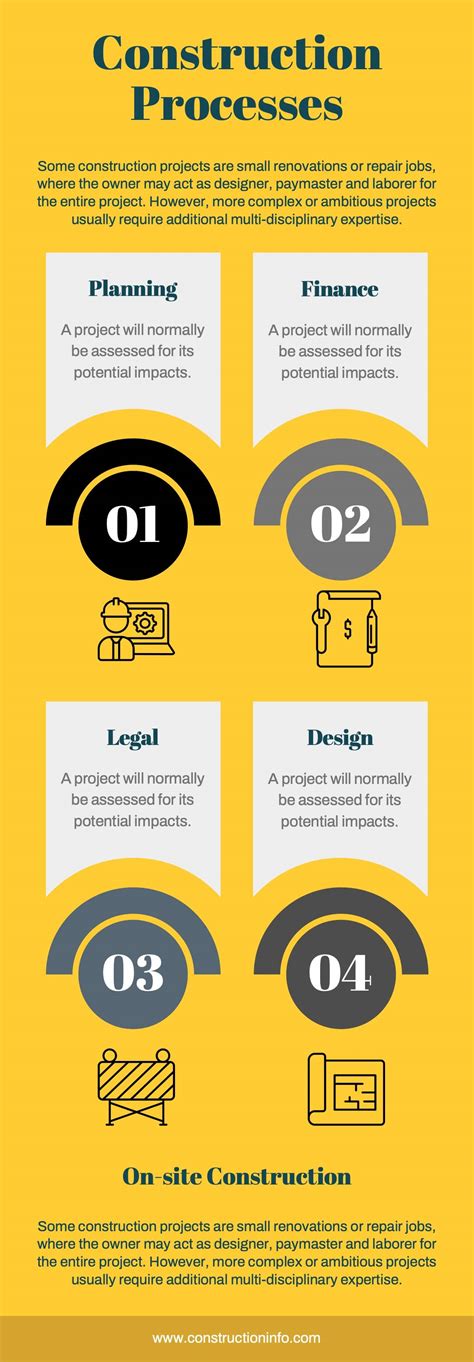 Construction Processes

Some construction projects are small renovations or repair jobs, where the owner may act as designer, paymaster and laborer for the entire project. However, more complex or ambitious projects usually require additional multi-disciplinary expertise.

Planning

A project will normally be assessed for its potential impacts.

01

Finance

A project will normally be assessed for its potential impacts.

02

$

Legal

A project will normally be assessed for its potential impacts.

03

Design

A project will normally be assessed for its potential impacts.

04

On-site Construction

Some construction projects are small renovations or repair jobs, where the owner may act as designer, paymaster and laborer for the entire project. However, more complex or ambitious projects usually require additional multi-disciplinary expertise.

www.constructioninfo.com