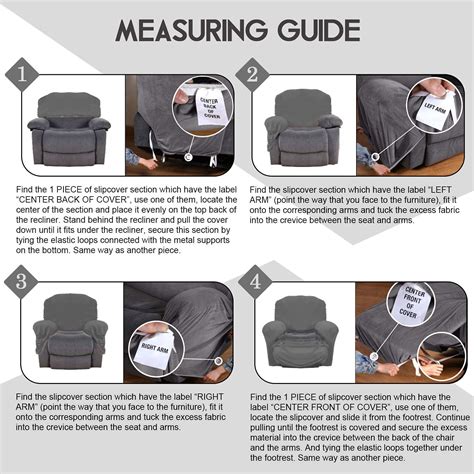 MEASURING GUIDE

1

CENTER BACK OF COVER

Find the 1 PIECE of slipcover section which have the label "CENTER BACK OF COVER", use one of them, locate the center of the section and place it evenly on the top back of the recliner. Stand behind the recliner and pull the cover down until it fits under the recliner, secure this section by tying the elastic loops connected with the metal supports on the bottom. Same way as another piece.

2

LEFT ARM

Find the slipcover section which have the label "LEFT ARM" (point the way that you face to the furniture), fit it onto the corresponding arms and tuck the excess fabric into the crevice between the seat and arms.

3

RIGHT ARM

Find the slipcover section which have the label "RIGHT ARM" (point the way that you face to the furniture), fit it onto the corresponding arms and tuck the excess fabric into the crevice between the seat and arms.

4

CENTER FRONT OF COVER

Find the 1 PIECE of slipcover section which have the label "CENTER FRONT OF COVER", use one of them, locate the slipcover and slide it from the footrest. Continue pulling until the footrest is covered and secure the excess material into the crevice between the back of the chair and the arms. And tying the elastic loops together under the footrest. Same way as another piece.