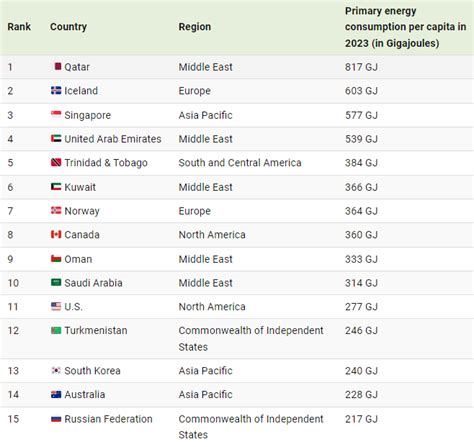 | Rank | Country | Region | Primary energy consumption per capita in 2023 (in Gigajoules) |
|---|---|---|---|
| 1 | Qatar | Middle East | 817 GJ |
| 2 | Iceland | Europe | 603 GJ |
| 3 | Singapore | Asia Pacific | 577 GJ |
| 4 | United Arab Emirates | Middle East | 539 GJ |
| 5 | Trinidad & Tobago | South and Central America | 384 GJ |
| 6 | Kuwait | Middle East | 366 GJ |
| 7 | Norway | Europe | 364 GJ |
| 8 | Canada | North America | 360 GJ |
| 9 | Oman | Middle East | 333 GJ |
| 10 | Saudi Arabia | Middle East | 314 GJ |
| 11 | U.S. | North America | 277 GJ |
| 12 | Turkmenistan | Commonwealth of Independent States | 246 GJ |
| 13 | South Korea | Asia Pacific | 240 GJ |
| 14 | Australia | Asia Pacific | 228 GJ |
| 15 | Russian Federation | Commonwealth of Independent States | 217 GJ |