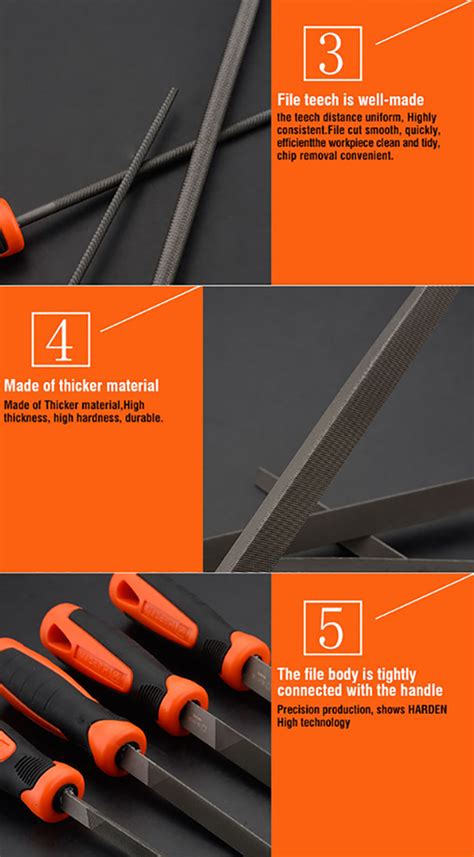 3

File teech is well-made

the teech distance uniform, Highly consistent.File cut smooth, quickly, efficientthe workpiece clean and tidy, chip removal convenient.

4

Made of thicker material

Made of Thicker material,High thickness, high hardness, durable.

5

The file body is tightly connected with the handle

Precision production, shows HARDEN High technology