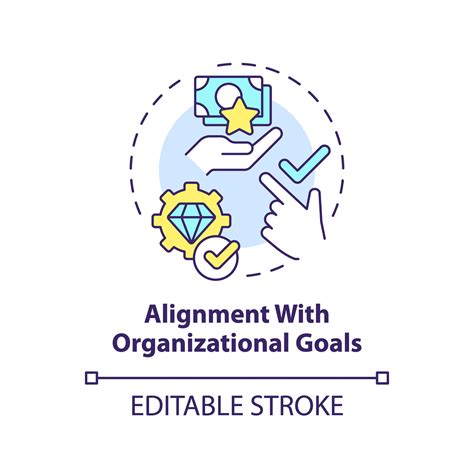 Alignment With Organizational Goals

EDITABLE STROKE