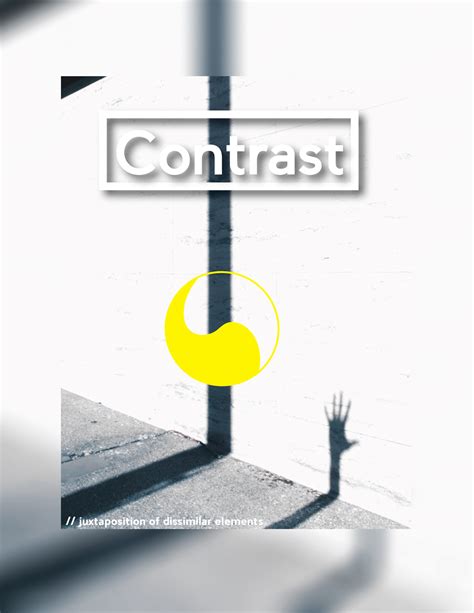 Contrast

// juxtaposition of dissimilar elements