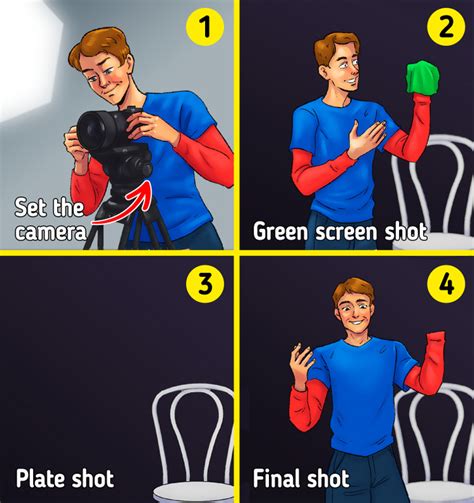 1

Set the camera

2

Green screen shot

3

Plate shot

4

Final shot