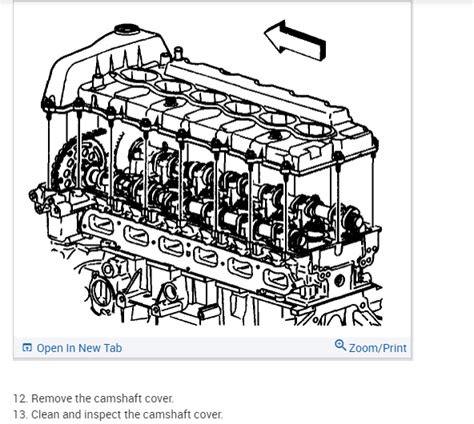 Open In New Tab

Zoom/Print

12. Remove the camshaft cover.

13. Clean and inspect the camshaft cover.