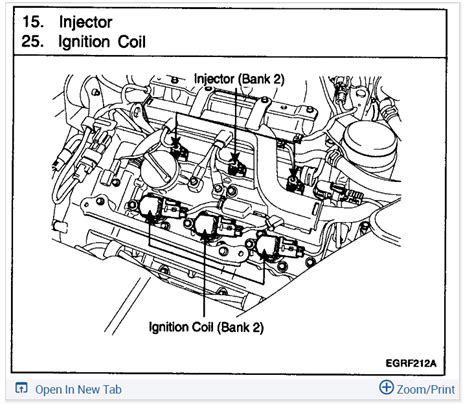 15. Injector
25. Ignition Coil

Injector (Bank 2)

Ignition Coil (Bank 2)

EGRF212A

Open In New Tab

Zoom/Print