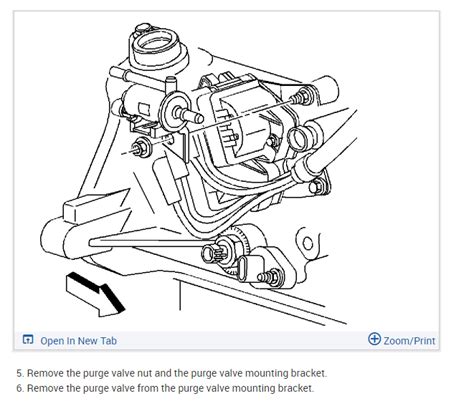 Open In New Tab

Zoom/Print

5. Remove the purge valve nut and the purge valve mounting bracket.
6. Remove the purge valve from the purge valve mounting bracket.