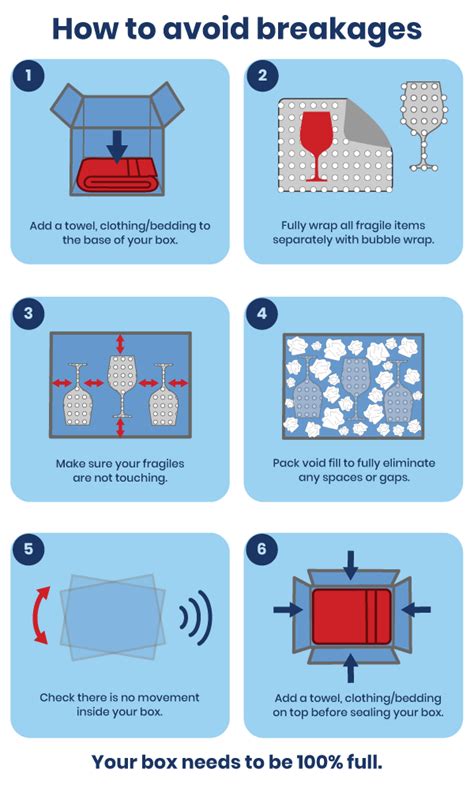 How to avoid breakages

1

Add a towel, clothing/bedding to the base of your box.

2

Fully wrap all fragile items separately with bubble wrap.

3

Make sure your fragiles are not touching.

4

Pack void fill to fully eliminate any spaces or gaps.

5

Check there is no movement inside your box.

6

Add a towel, clothing/bedding on top before sealing your box.

Your box needs to be 100% full.