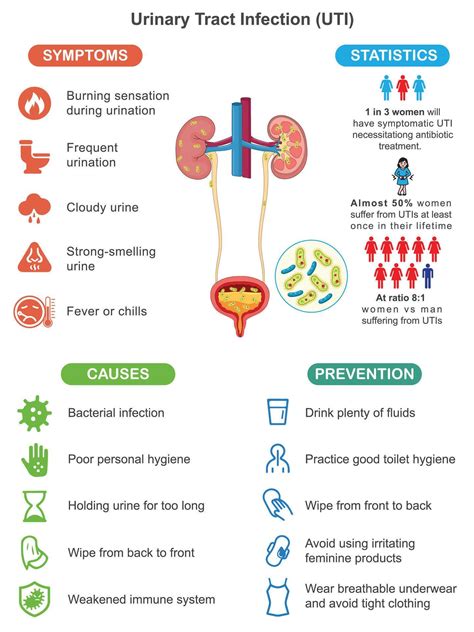 Urinary Tract Infection (UTI)

SYMPTOMS

Burning sensation during urination

Frequent urination

Cloudy urine

Strong-smelling urine

Fever or chills

STATISTICS

1 in 3 women will have symptomatic UTI necessitationg antibiotic treatment.

Almost 50% women suffer from UTIs at least once in their lifetime

At ratio 8:1 women vs man suffering from UTIs

CAUSES

Bacterial infection

Poor personal hygiene

Holding urine for too long

Wipe from back to front

Weakened immune system

PREVENTION

Drink plenty of fluids

Practice good toilet hygiene

Wipe from front to back

Avoid using irritating feminine products

Wear breathable underwear and avoid tight clothing