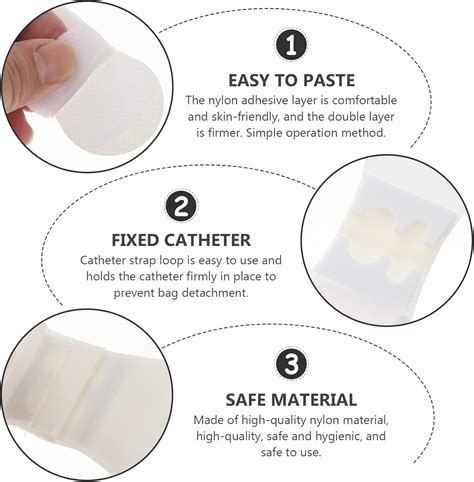 1

EASY TO PASTE

The nylon adhesive layer is comfortable and skin-friendly, and the double layer is firmer. Simple operation method.

2

FIXED CATHETER

Catheter strap loop is easy to use and holds the catheter firmly in place to prevent bag detachment.

3

SAFE MATERIAL

Made of high-quality nylon material, high-quality, safe and hygienic, and safe to use.