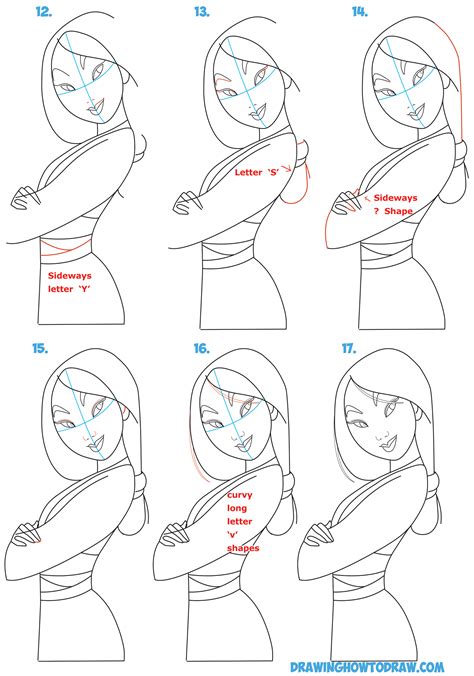 12.

Sideways letter 'Y'

13.

Letter 'S'

14.

Sideways ? Shape

15.

16.

curvy long letter 'v' shapes

17.

DRAWINGHOWTODRAW.COM