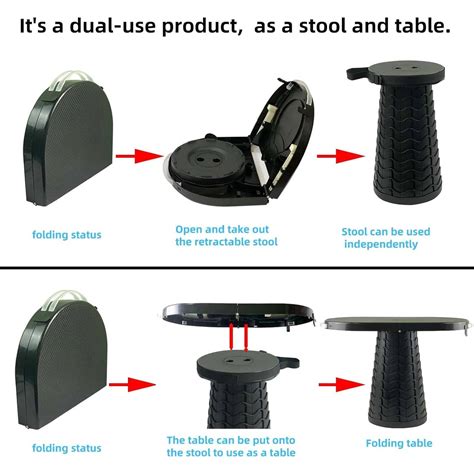 It's a dual-use product, as a stool and table.

folding status

Open and take out the retractable stool

Stool can be used independently

folding status

The table can be put onto the stool to use as a table

Folding table