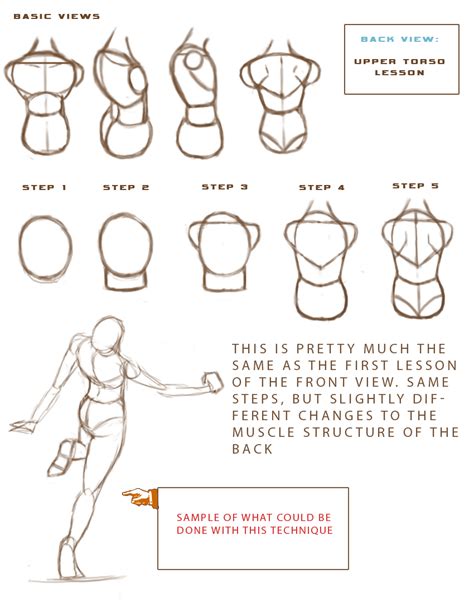 BASIC VIEWS

BACK VIEW:

UPPER TORSO LESSON

STEP 1

STEP 2

STEP 3

STEP 4

STEP 5

THIS IS PRETTY MUCH THE SAME AS THE FIRST LESSON OF THE FRONT VIEW. SAME STEPS, BUT SLIGHTLY DIFFERENT CHANGES TO THE MUSCLE STRUCTURE OF THE BACK

SAMPLE OF WHAT COULD BE DONE WITH THIS TECHNIQUE