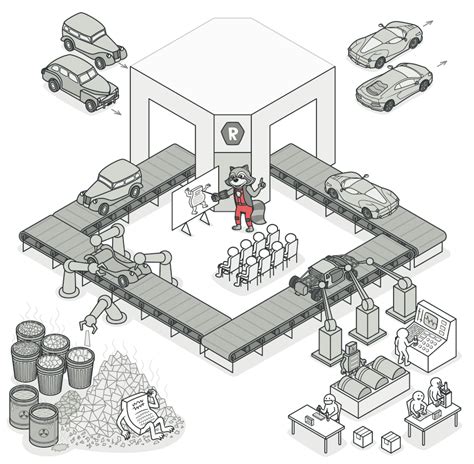 R