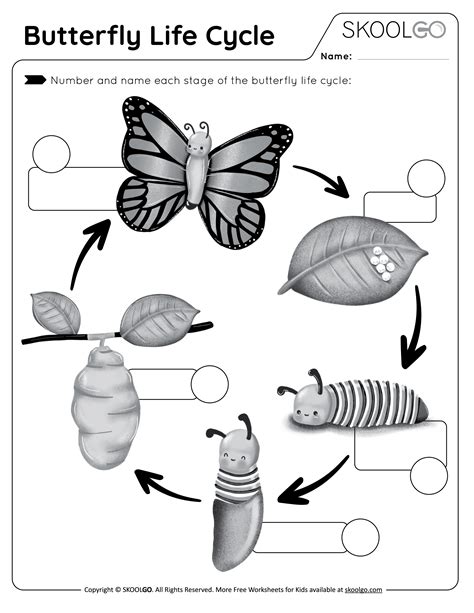 Butterfly Life Cycle

SKOOLGO

Name:

Number and name each stage of the butterfly life cycle:

Copyright © SKOOLGO. All Rights Reserved. More Free Worksheets for Kids available at skoolgo.com