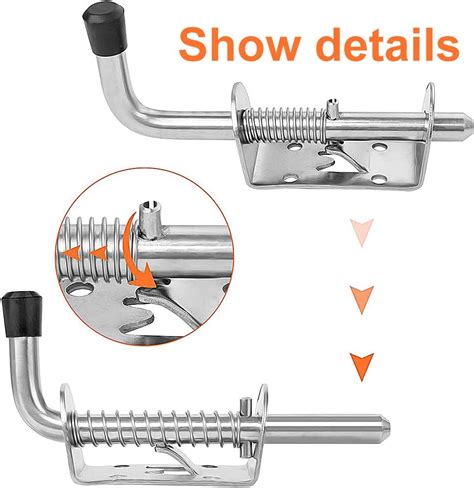 Show details