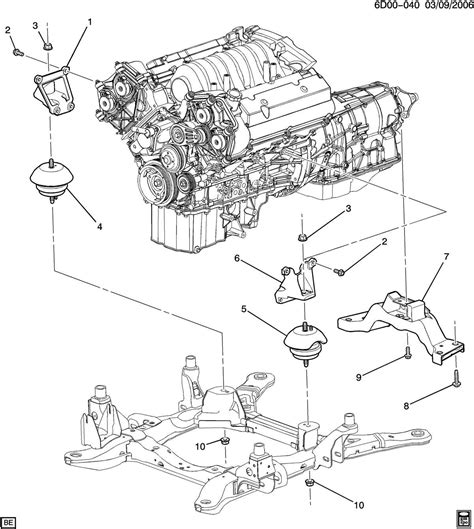 6D00-040 03/09/2006

2
3
1
4
3
2
6
7
5
9
8
10
10
BE