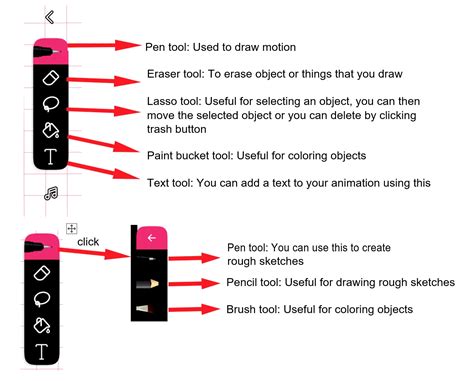 Pen tool: Used to draw motion

Eraser tool: To erase object or things that you draw

Lasso tool: Useful for selecting an object, you can then move the selected object or you can delete by clicking trash button

Paint bucket tool: Useful for coloring objects

T

Text tool: You can add a text to your animation using this

click

Pen tool: You can use this to create rough sketches

Pencil tool: Useful for drawing rough sketches

Brush tool: Useful for coloring objects

T