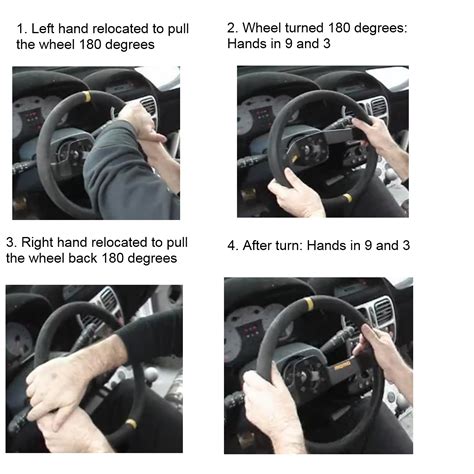 1. Left hand relocated to pull the wheel 180 degrees

2. Wheel turned 180 degrees: Hands in 9 and 3

3. Right hand relocated to pull the wheel back 180 degrees

4. After turn: Hands in 9 and 3

MOMO