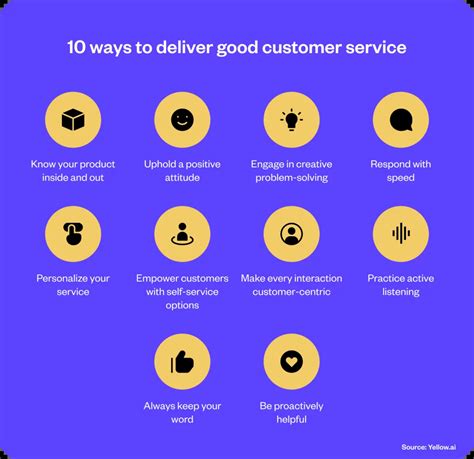 10 ways to deliver good customer service

Know your product inside and out

Uphold a positive attitude

Engage in creative problem-solving

Respond with speed

Personalize your service

Empower customers with self-service options

Make every interaction customer-centric

Practice active listening

Always keep your word

Be proactively helpful

Source: Yellow.ai