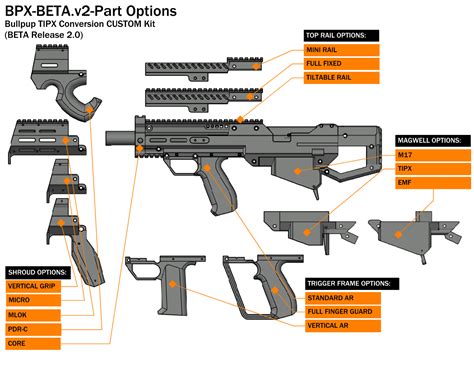 BPX-BETA.v2-Part Options
Bullpup TIPX Conversion CUSTOM Kit
(BETA Release 2.0)

TOP RAIL OPTIONS:
MINI RAIL
FULL FIXED
TILTABLE RAIL

MAGWELL OPTIONS:
M17
TIPX
EMF

SHROUD OPTIONS:
VERTICAL GRIP
MICRO
MLOK
PDR-C
CORE

TRIGGER FRAME OPTIONS:
STANDARD AR
FULL FINGER GUARD
VERTICAL AR