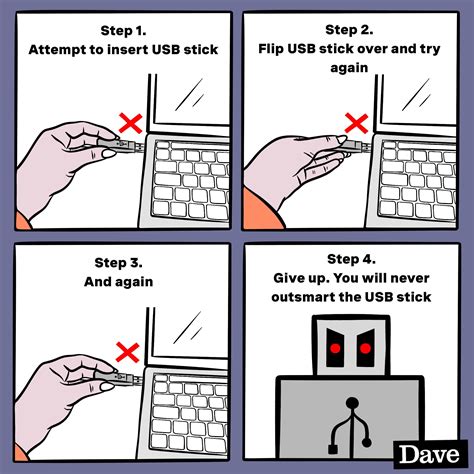 Step 1.
Attempt to insert USB stick

Step 2.
Flip USB stick over and try again

Step 3.
And again

Step 4.
Give up. You will never outsmart the USB stick

Dave