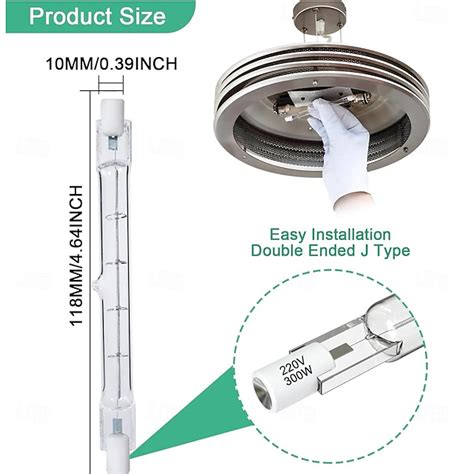 Product Size

10MM/0.39INCH

118MM/4.64INCH

Easy Installation
Double Ended J Type

220V
300W