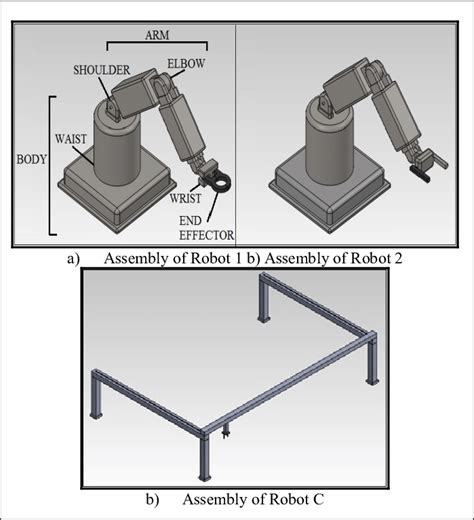 ARM

SHOULDER

ELBOW

WAIST

BODY

WRIST

END EFFECTOR

a) Assembly of Robot 1 b) Assembly of Robot 2

b) Assembly of Robot C