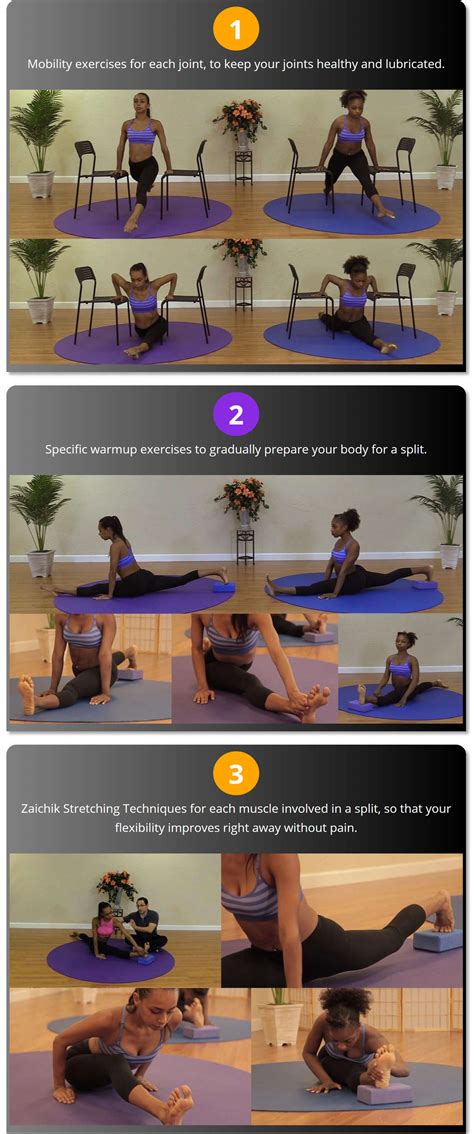 1

Mobility exercises for each joint, to keep your joints healthy and lubricated.

2

Specific warmup exercises to gradually prepare your body for a split.

3

Zaichik Stretching Techniques for each muscle involved in a split, so that your flexibility improves right away without pain.