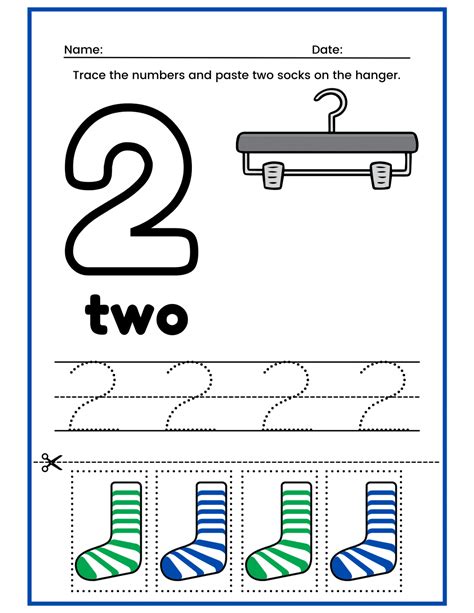 Name: Date:

Trace the numbers and paste two socks on the hanger.

2

two

2 2 2 2