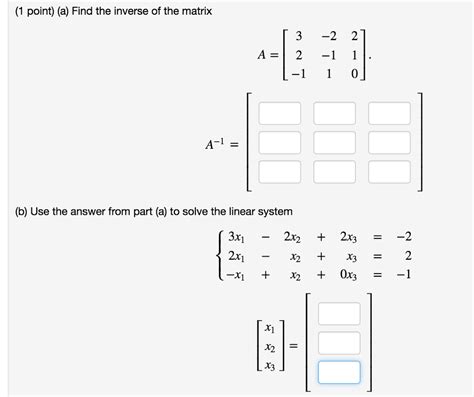 (1 point) (a) Find the inverse of the matrix

$A = \begin{bmatrix} 3 & -2 & 2 \\ 2 & -1 & 1 \\ -1 & 1 & 0 \end{bmatrix}.$

$A^{-1} =$

(b) Use the answer from part (a) to solve the linear system

$\begin{cases} 3x_1 - 2x_2 + 2x_3 = -2 \\ 2x_1 - x_2 + x_3 = 2 \\ -x_1 + x_2 + 0x_3 = -1 \end{cases}$

$\begin{bmatrix} x_1 \\ x_2 \\ x_3 \end{bmatrix} =$