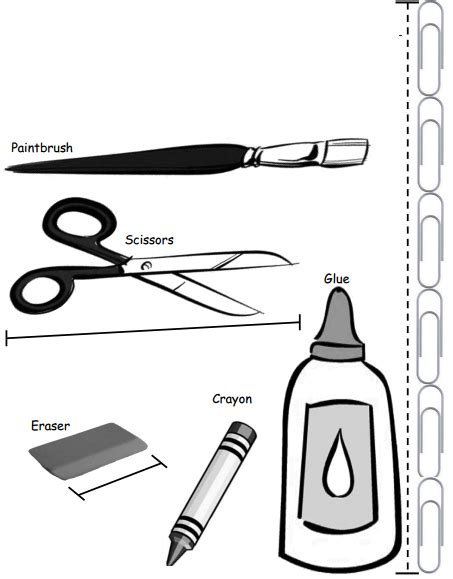 Paintbrush

Scissors

Glue

Crayon

Eraser