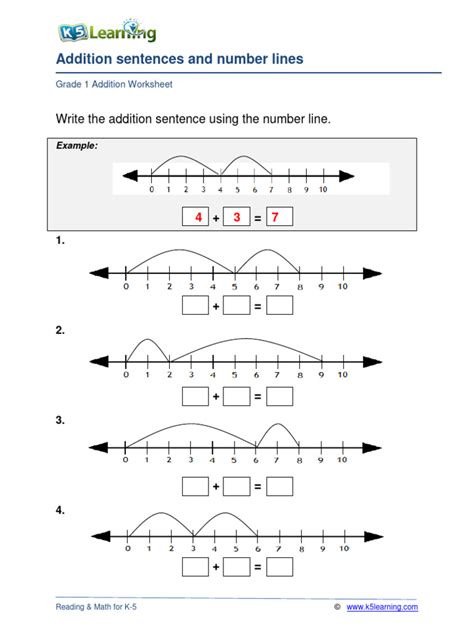 K5 Learning

Addition sentences and number lines

Grade 1 Addition Worksheet

Write the addition sentence using the number line.

Example:

0 1 2 3 4 5 6 7 8 9 10

4 + 3 = 7

1.

0 1 2 3 4 5 6 7 8 9 10

+ =

2.

0 1 2 3 4 5 6 7 8 9 10

+ =

3.

0 1 2 3 4 5 6 7 8 9 10

+ =

4.

0 1 2 3 4 5 6 7 8 9 10

+ =

Reading & Math for K-5

© www.k5learning.com