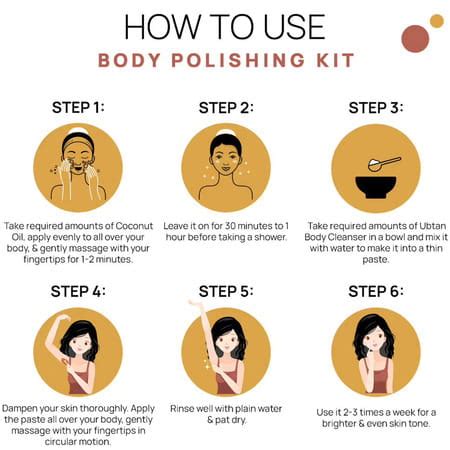 HOW TO USE
BODY POLISHING KIT

STEP 1:
Take required amounts of Coconut Oil, apply evenly to all over your body, & gently massage with your fingertips for 1-2 minutes.

STEP 2:
Leave it on for 30 minutes to 1 hour before taking a shower.

STEP 3:
Take required amounts of Ubtan Body Cleanser in a bowl and mix it with water to make it into a thin paste.

STEP 4:
Dampen your skin thoroughly. Apply the paste all over your body, gently massage with your fingertips in circular motion.

STEP 5:
Rinse well with plain water & pat dry.

STEP 6:
Use it 2-3 times a week for a brighter & even skin tone.