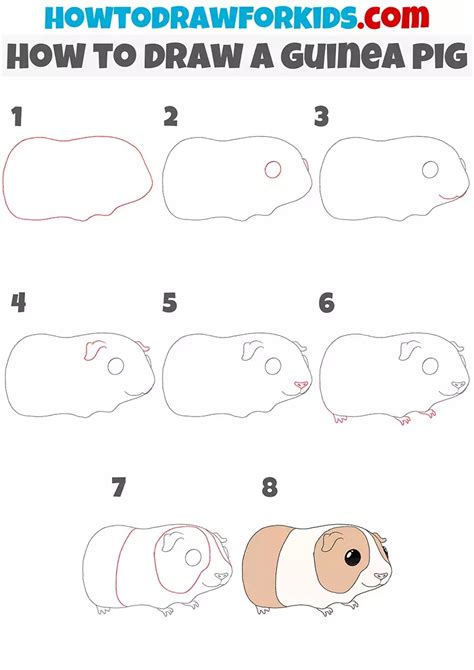 HOWTODRAWFORKIDS.com
HOW TO DRAW A GUINEA PIG

1

2

3

4

5

6

7

8