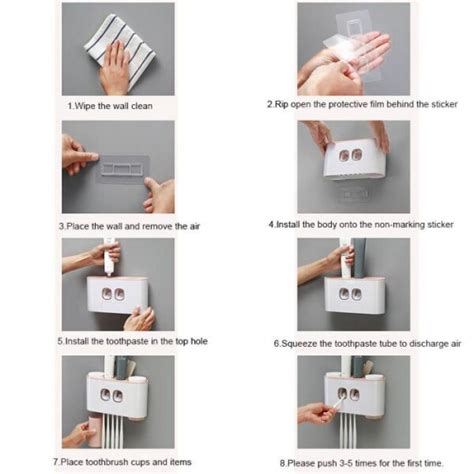 1.Wipe the wall clean

2.Rip open the protective film behind the sticker

3.Place the wall and remove the air

4.Install the body onto the non-marking sticker

5.Install the toothpaste in the top hole

6.Squeeze the toothpaste tube to discharge air

7.Place toothbrush cups and items

8.Please push 3-5 times for the first time.