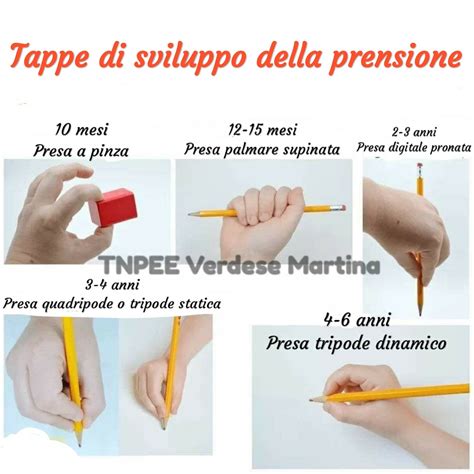 Tappe di sviluppo della prensione

10 mesi
Presa a pinza

12-15 mesi
Presa palmare supinata

2-3 anni
Presa digitale pronata

TNPEE Verdese Martina

3-4 anni
Presa quadripode o tripode statica

4-6 anni
Presa tripode dinamico