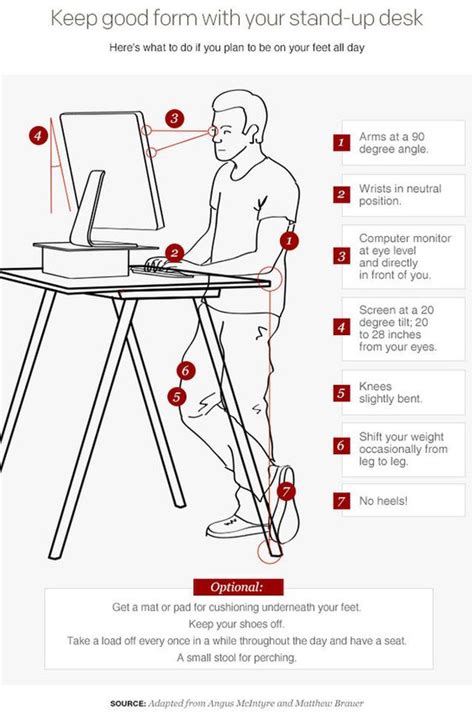 Keep good form with your stand-up desk

Here's what to do if you plan to be on your feet all day

4

3

2

1

6

5

7

1 Arms at a 90 degree angle.

2 Wrists in neutral position.

3 Computer monitor at eye level and directly in front of you.

4 Screen at a 20 degree tilt; 20 to 28 inches from your eyes.

5 Knees slightly bent.

6 Shift your weight occasionally from leg to leg.

7 No heels!

Optional:

Get a mat or pad for cushioning underneath your feet.
Keep your shoes off.
Take a load off every once in a while throughout the day and have a seat.
A small stool for perching.

SOURCE: Adapted from Angus McIntyre and Matthew Brauer