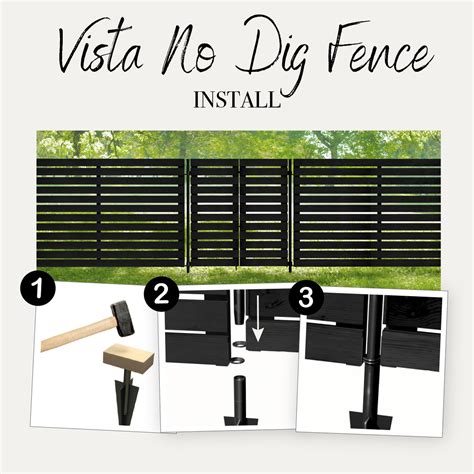 Vista No Dig Fence
INSTALL

1

2

3