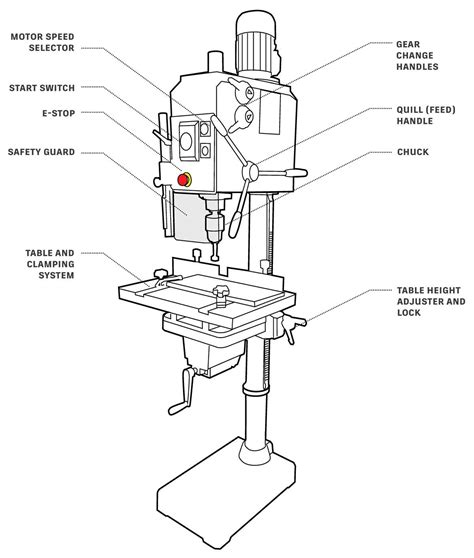 MOTOR SPEED SELECTOR

START SWITCH

E-STOP

SAFETY GUARD

TABLE AND CLAMPING SYSTEM

GEAR CHANGE HANDLES

QUILL (FEED) HANDLE

CHUCK

TABLE HEIGHT ADJUSTER AND LOCK