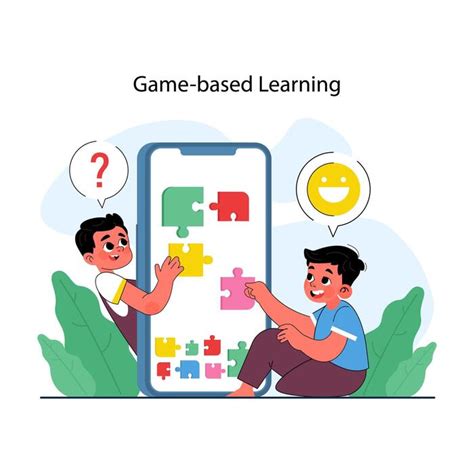 Game-based Learning

?